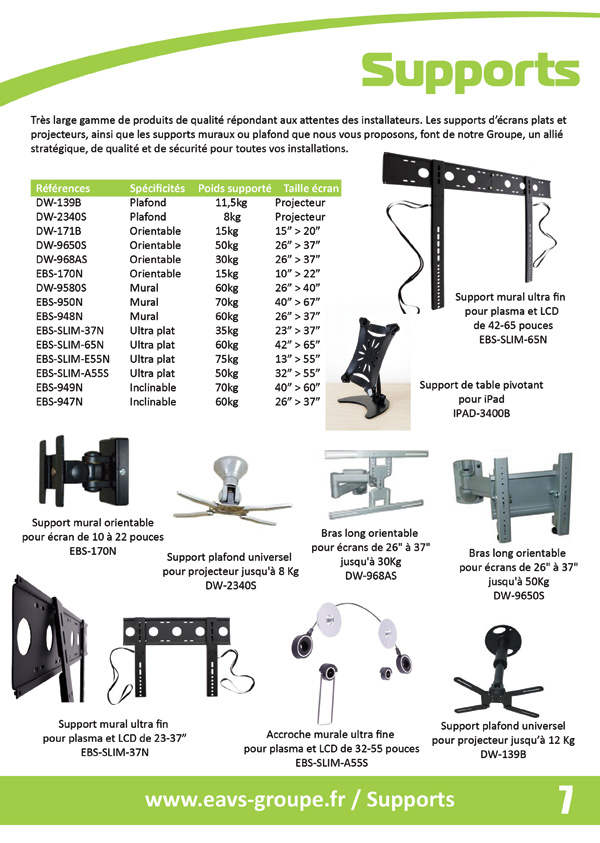 Supports

Très large gamme de produits de qualité répondant aux attentes des installateurs. Les supports d'écrans plats et projecteurs, ainsi que les supports muraux ou plafond que nous vous proposons, font de notre Groupe, un allié stratégique, de qualité et de sécurité pour toutes vos installations.

| Références | Spécificités | Poids supporté | Taille écran |
|---|---|---|---|
| DW-139B | Plafond | 11,5kg | Projecteur |
| DW-2340S | Plafond | 8kg | Projecteur |
| DW-171B | Orientable | 15kg | 15" > 20" |
| DW-9650S | Orientable | 50kg | 26" > 37" |
| DW-968AS | Orientable | 30kg | 26" > 37" |
| EBS-170N | Orientable | 15kg | 10" > 22" |
| DW-9580S | Mural | 60kg | 26" > 40" |
| EBS-950N | Mural | 70kg | 40" > 67" |
| EBS-948N | Mural | 60kg | 26" > 37" |
| EBS-SLIM-37N | Ultra plat | 35kg | 23" > 37" |
| EBS-SLIM-65N | Ultra plat | 60kg | 42" > 65" |
| EBS-SLIM-E55N | Ultra plat | 75kg | 13" > 55" |
| EBS-SLIM-A55S | Ultra plat | 50kg | 32" > 55" |
| EBS-949N | Inclinable | 70kg | 40" > 60" |
| EBS-947N | Inclinable | 60kg | 26" > 37" |

Support mural ultra fin pour plasma et LCD de 42-65 pouces EBS-SLIM-65N

Support de table pivotant pour iPad IPAD-3400B

Support mural orientable pour écran de 10 à 22 pouces EBS-170N

Support plafond universel pour projecteur jusqu'à 8 Kg DW-2340S

Bras long orientable pour écrans de 26" à 37" jusqu'à 30Kg DW-968AS

Bras long orientable pour écrans de 26" à 37" jusqu'à 50Kg DW-9650S

Support mural ultra fin pour plasma et LCD de 23-37" EBS-SLIM-37N

Accroche murale ultra fine pour plasma et LCD de 32-55 pouces EBS-SLIM-A55S

Support plafond universel pour projecteur jusqu'à 12 Kg DW-139B

www.eavs-groupe.fr / Supports 7