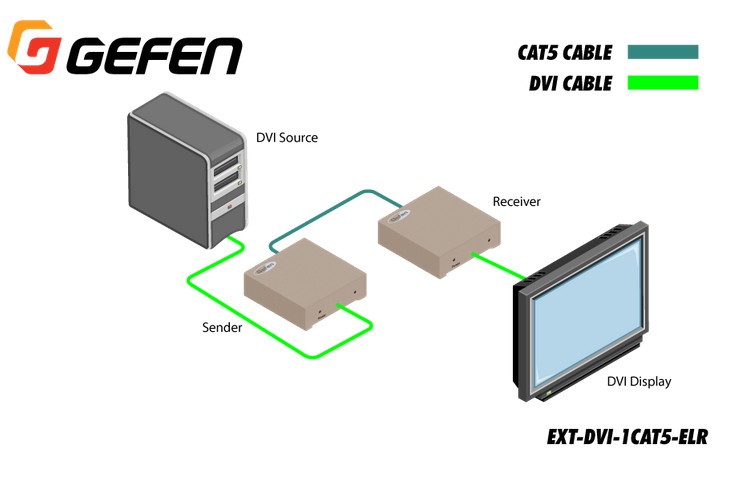 GEFEN

CAT5 CABLE
DVI CABLE

DVI Source

Receiver

Sender

DVI Display

EXT-DVI-1CAT5-ELR